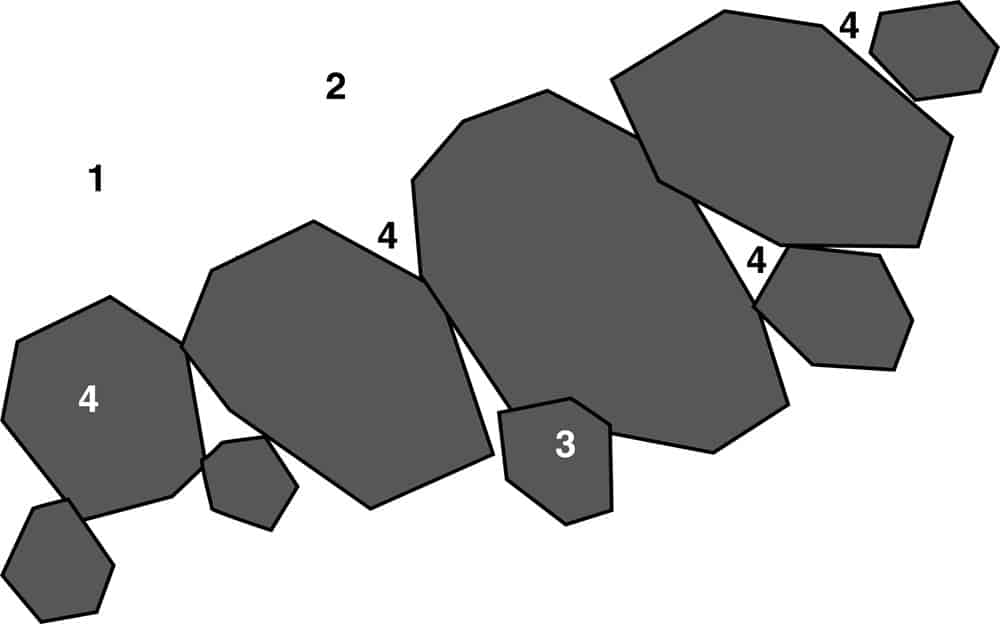 4
2
1
4
4
4
3